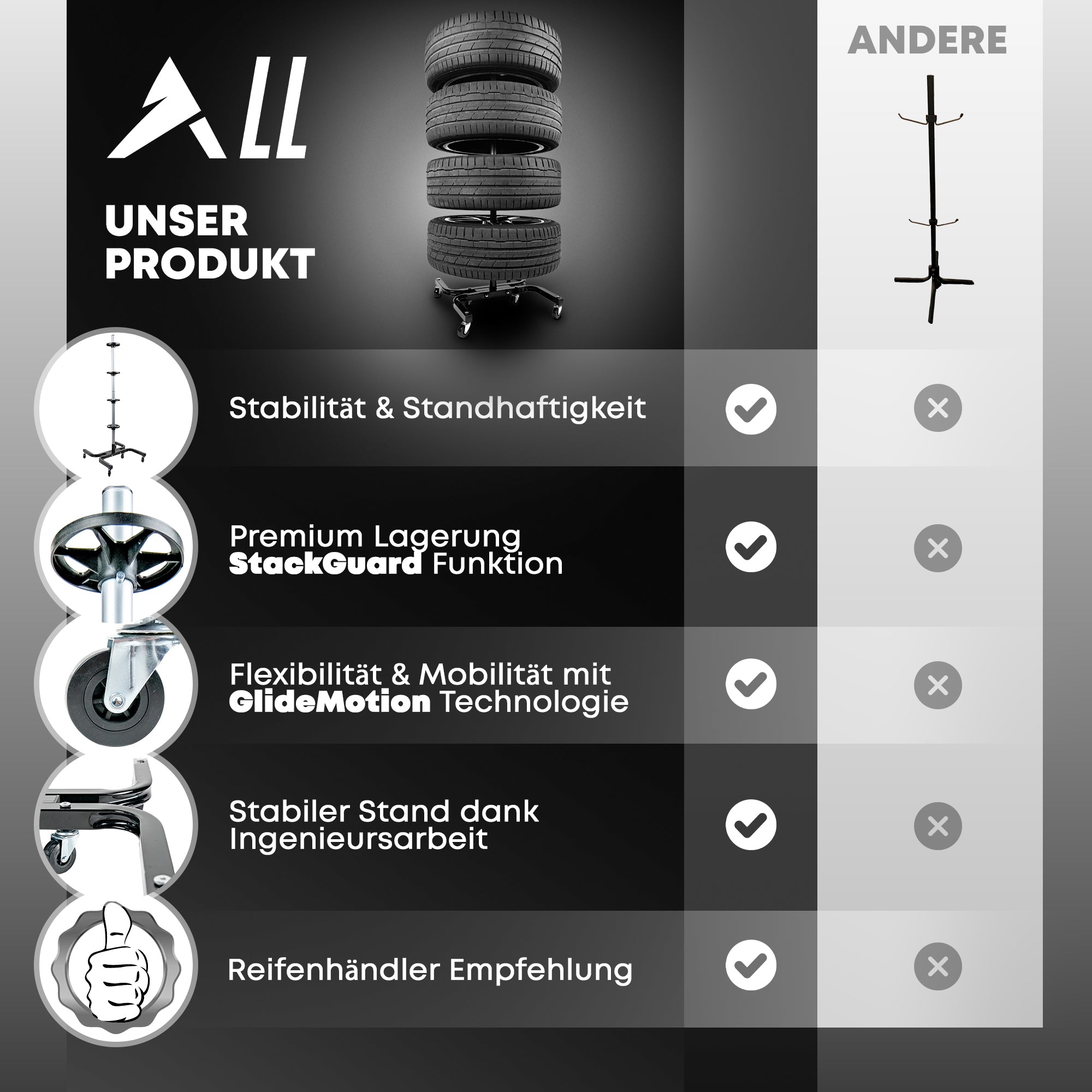 ALL

UNSER PRODUKT

ANDERE

Stabilität & Standhaftigkeit

Premium Lagerung
StackGuard Funktion

Flexibilität & Mobilität mit
GlideMotion Technologie

Stabiler Stand dank
Ingenieursarbeit

Reifenhändler Empfehlung