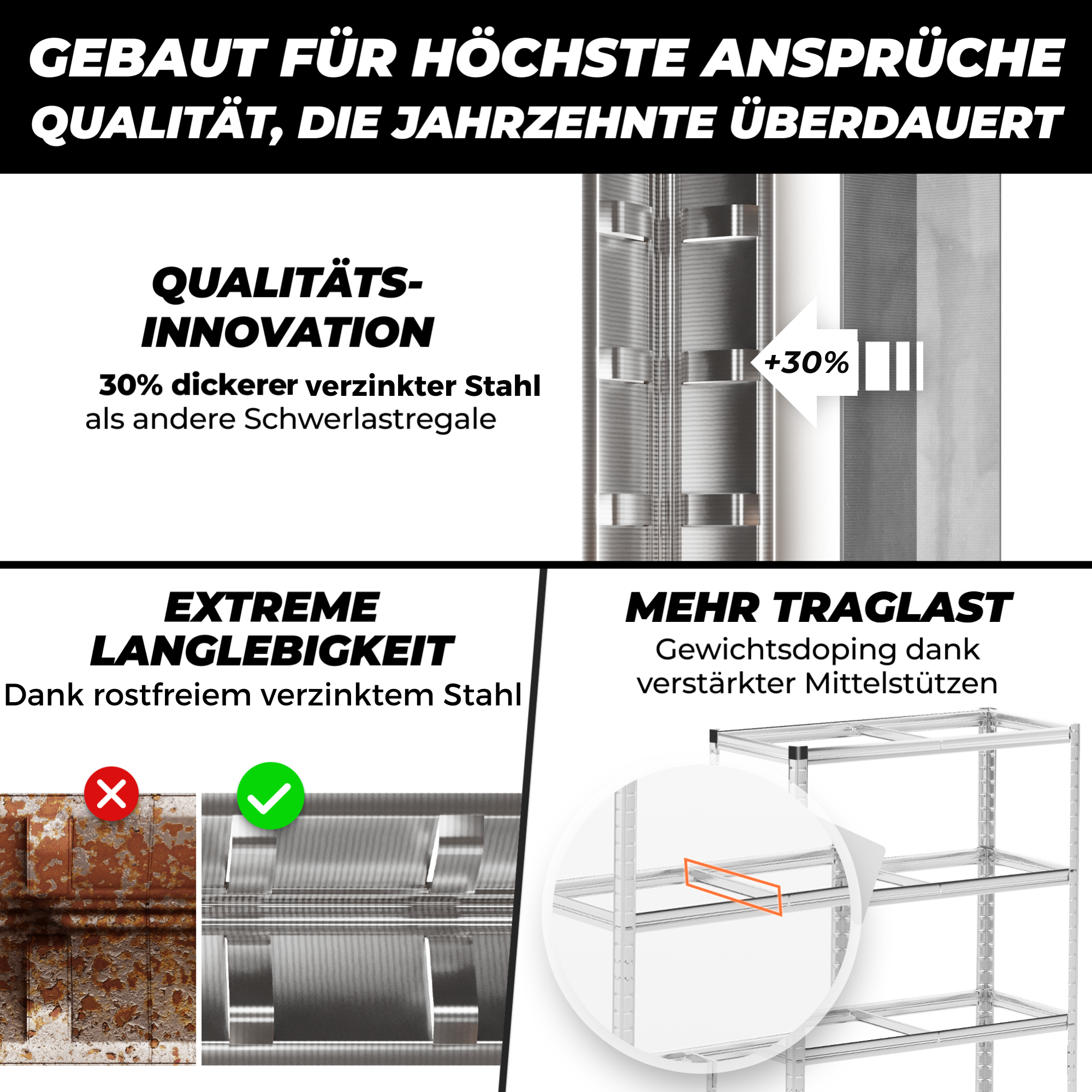 GEBAUT FÜR HÖCHSTE ANSPRÜCHE
QUALITÄT, DIE JAHRZEHNTE ÜBERDAUERT

QUALITÄTS-INNOVATION
30% dickerer verzinkter Stahl als andere Schwerlastregale

+30%

EXTREME LANGLEBIGKEIT
Dank rostfreiem verzinktem Stahl

MEHR TRAGLAST
Gewichtsdoping dank verstärkter Mittelstützen